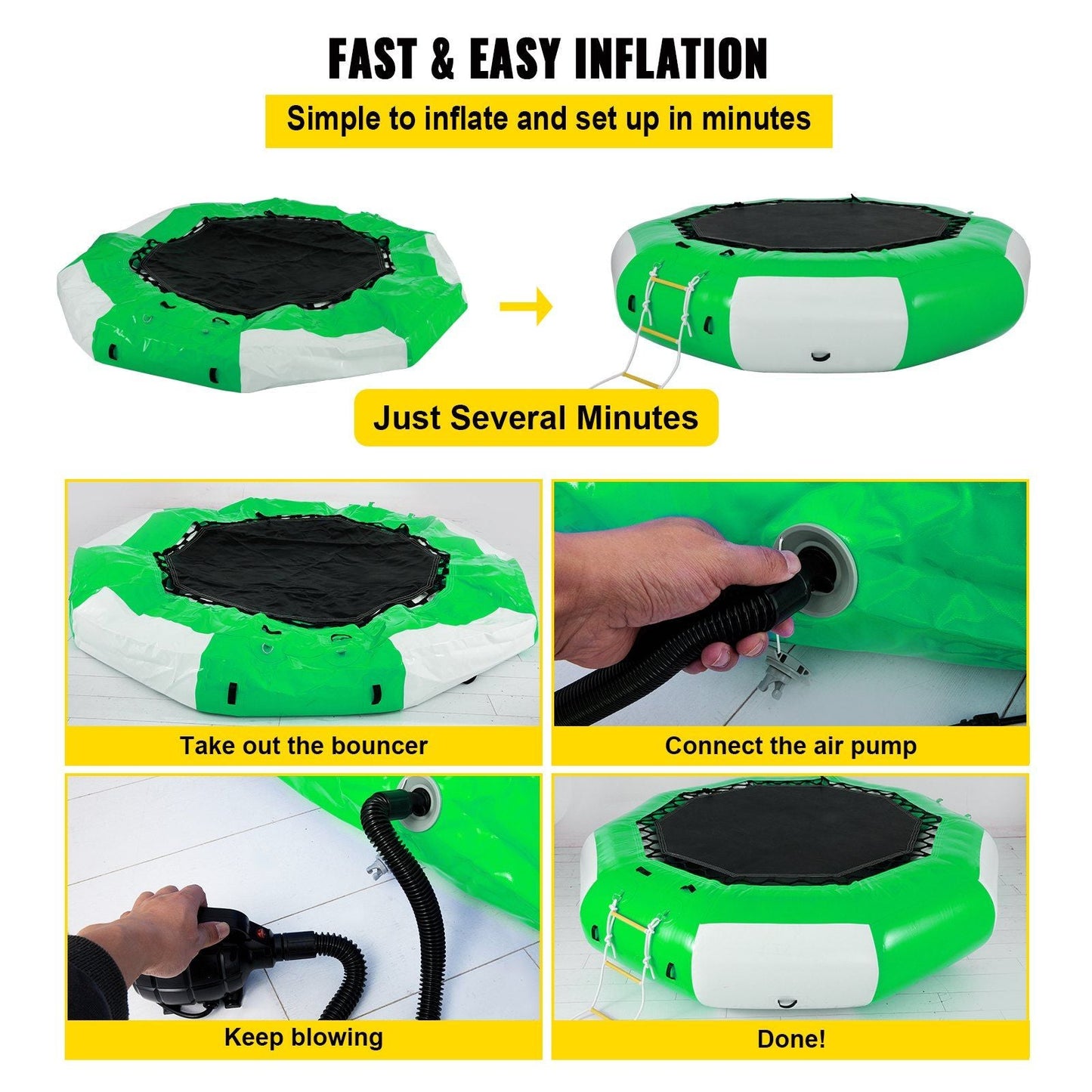 FAST & EASY INFLATION

Simple to inflate and set up in minutes

Just Several Minutes

Take out the bouncer

Connect the air pump

Keep blowing

Done!