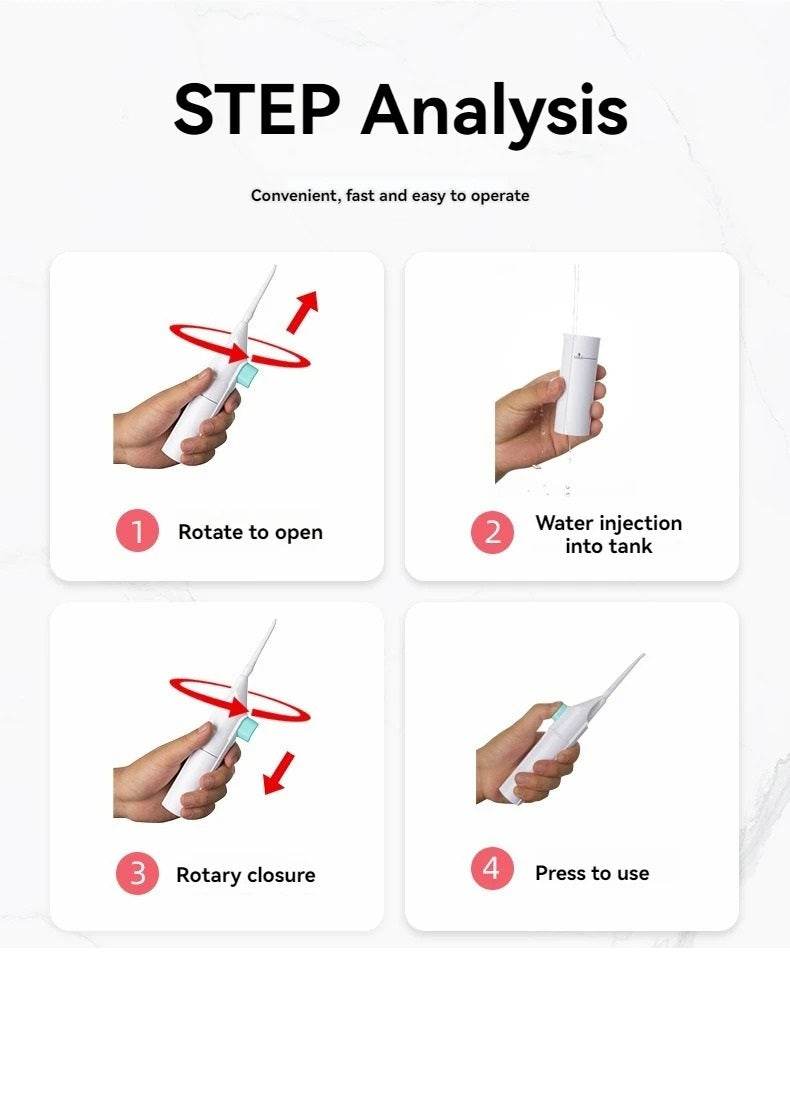 STEP Analysis

Convenient, fast and easy to operate

1 Rotate to open

2 Water injection into tank

3 Rotary closure

4 Press to use