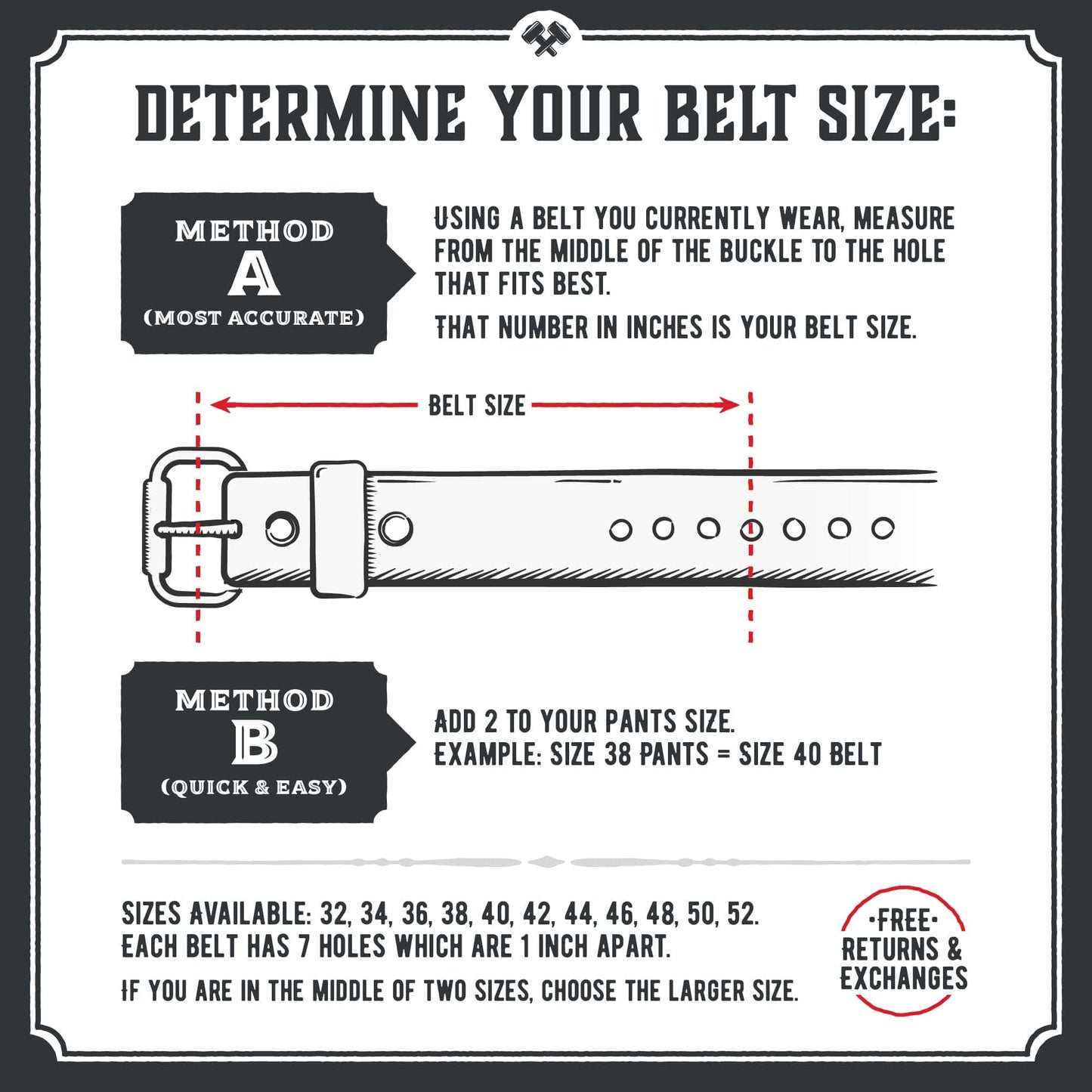 DETERMINE YOUR BELT SIZE:

METHOD
A
(MOST ACCURATE)

USING A BELT YOU CURRENTLY WEAR, MEASURE FROM THE MIDDLE OF THE BUCKLE TO THE HOLE THAT FITS BEST.

THAT NUMBER IN INCHES IS YOUR BELT SIZE.

BELT SIZE

METHOD
B
(QUICK & EASY)

ADD 2 TO YOUR PANTS SIZE.
EXAMPLE: SIZE 38 PANTS = SIZE 40 BELT

SIZES AVAILABLE: 32, 34, 36, 38, 40, 42, 44, 46, 48, 50, 52.
EACH BELT HAS 7 HOLES WHICH ARE 1 INCH APART.

IF YOU ARE IN THE MIDDLE OF TWO SIZES, CHOOSE THE LARGER SIZE.

·FREE·
RETURNS &
EXCHANGES