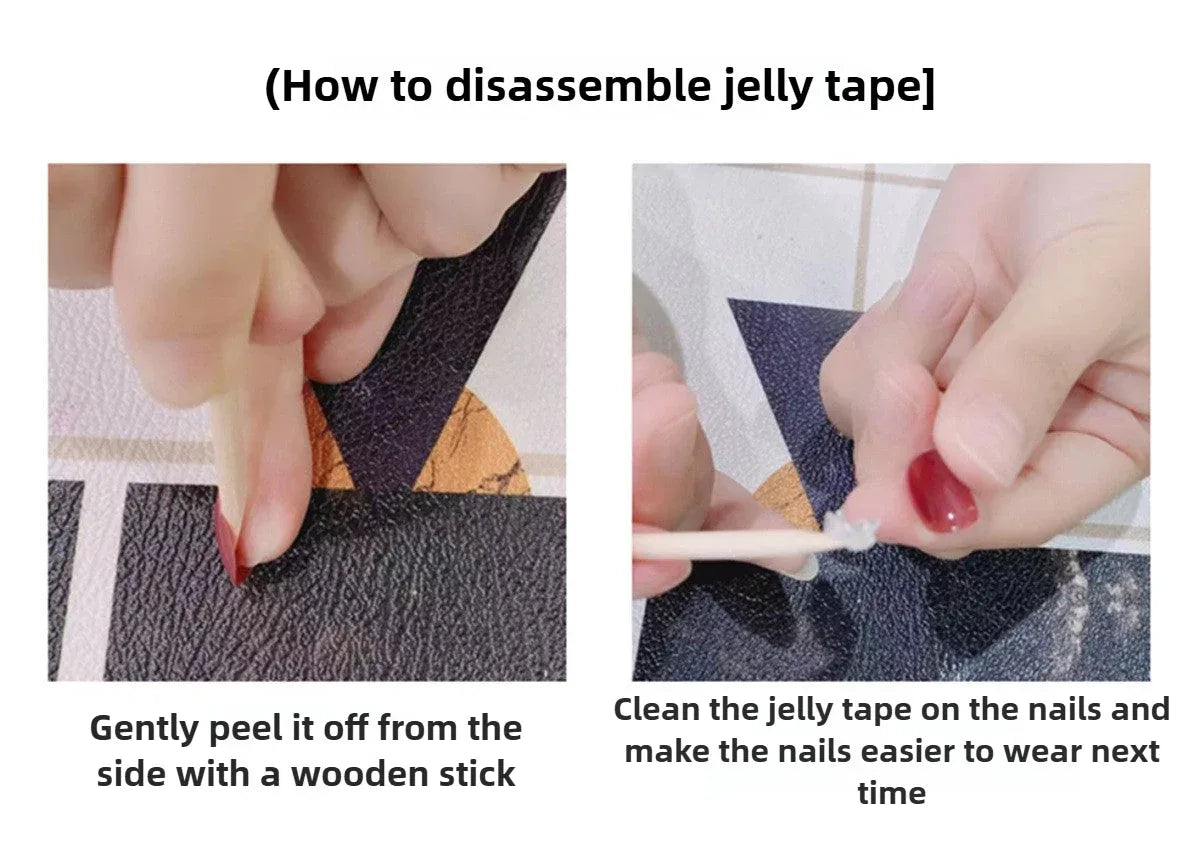 (How to disassemble jelly tape]

Gently peel it off from the side with a wooden stick

Clean the jelly tape on the nails and make the nails easier to wear next time