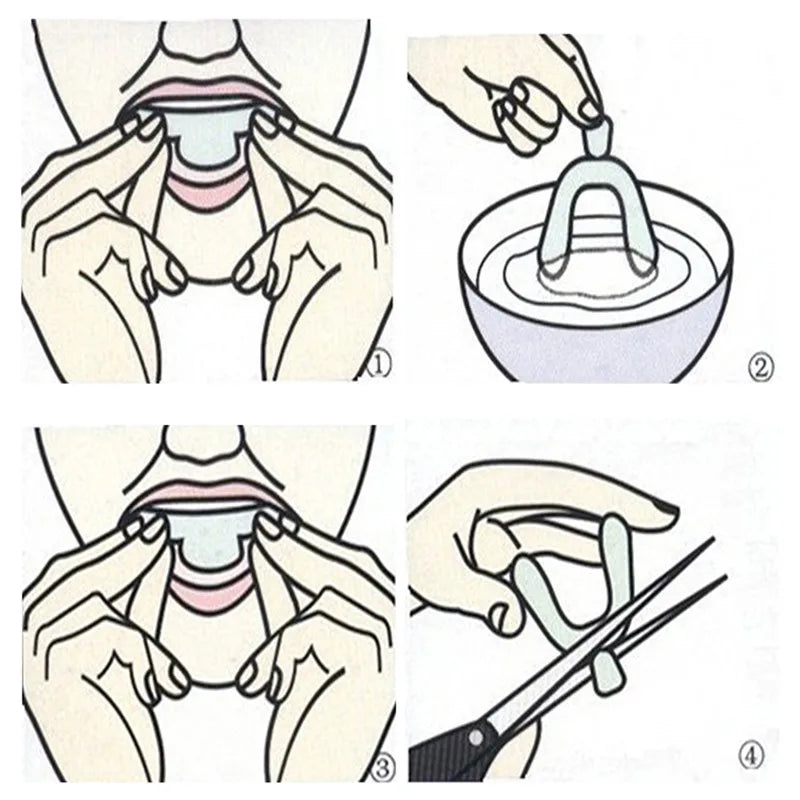 ①

②

③

④