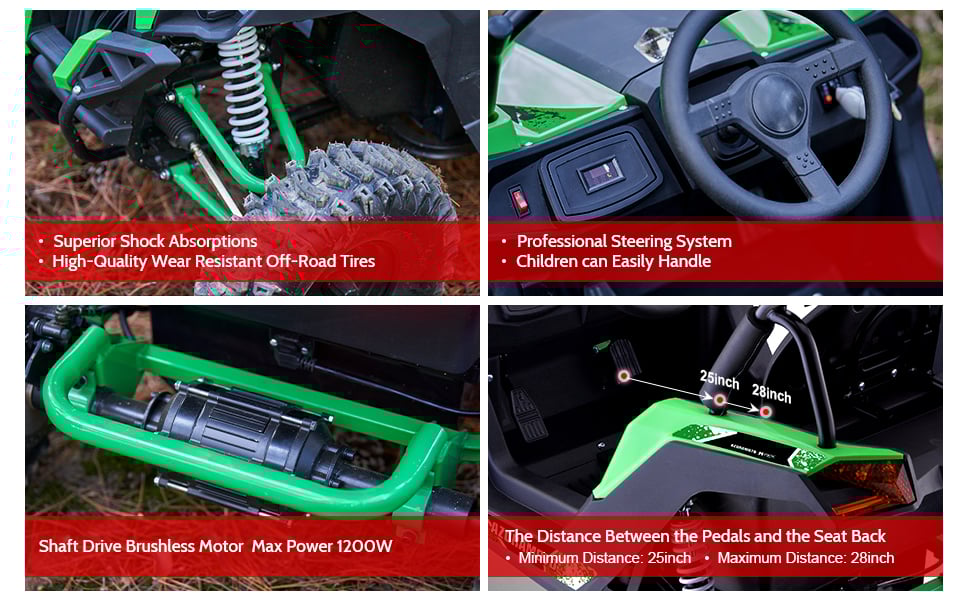 • Superior Shock Absorptions
• High-Quality Wear Resistant Off-Road Tires

• Professional Steering System
• Children can Easily Handle

Shaft Drive Brushless Motor Max Power 1200W

25inch
28inch

The Distance Between the Pedals and the Seat Back
• Minimum Distance: 25inch • Maximum Distance: 28inch