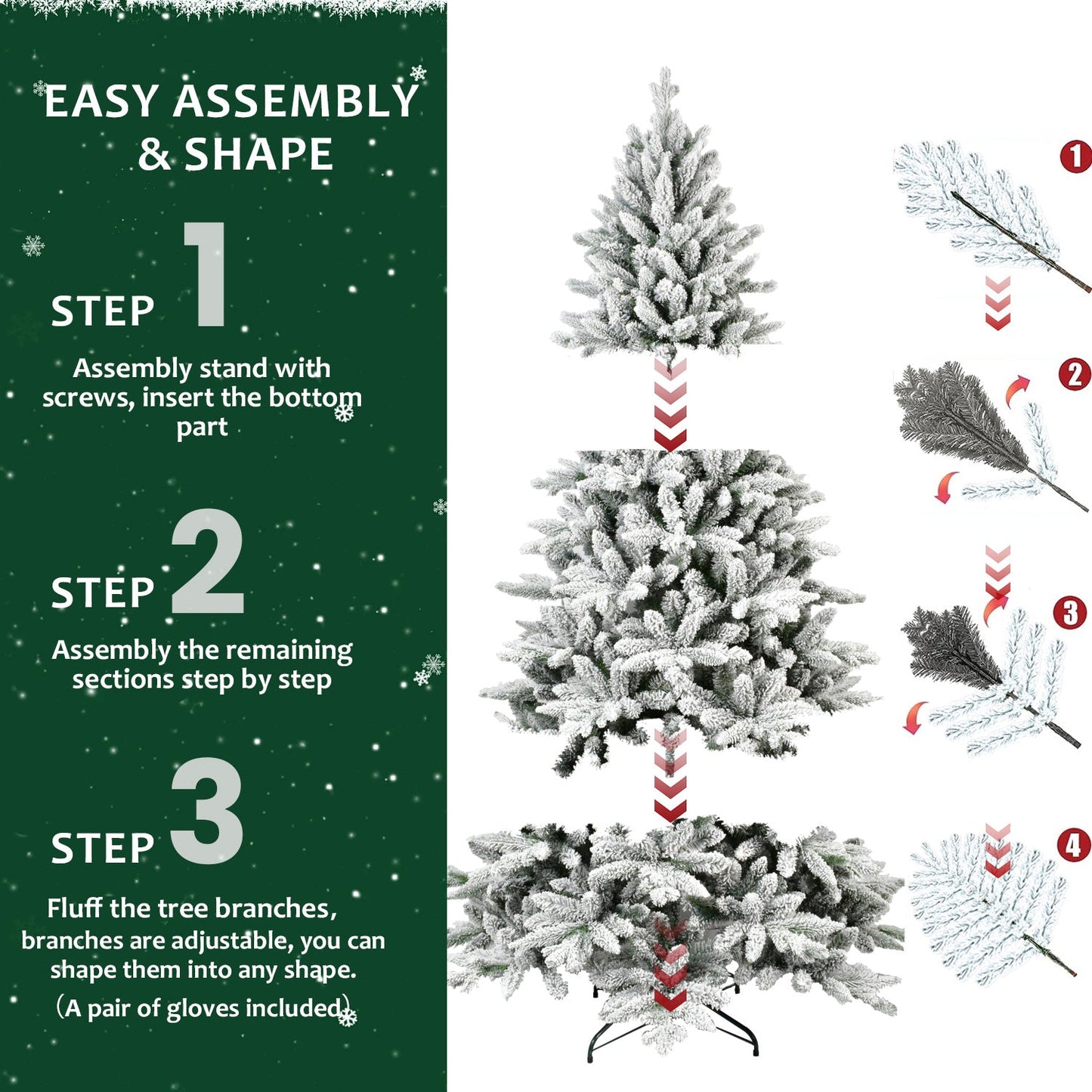 EASY ASSEMBLY & SHAPE

STEP 1

Assembly stand with screws, insert the bottom part

STEP 2

Assembly the remaining sections step by step

STEP 3

Fluff the tree branches, branches are adjustable, you can shape them into any shape.
(A pair of gloves included)

1

2

3

4