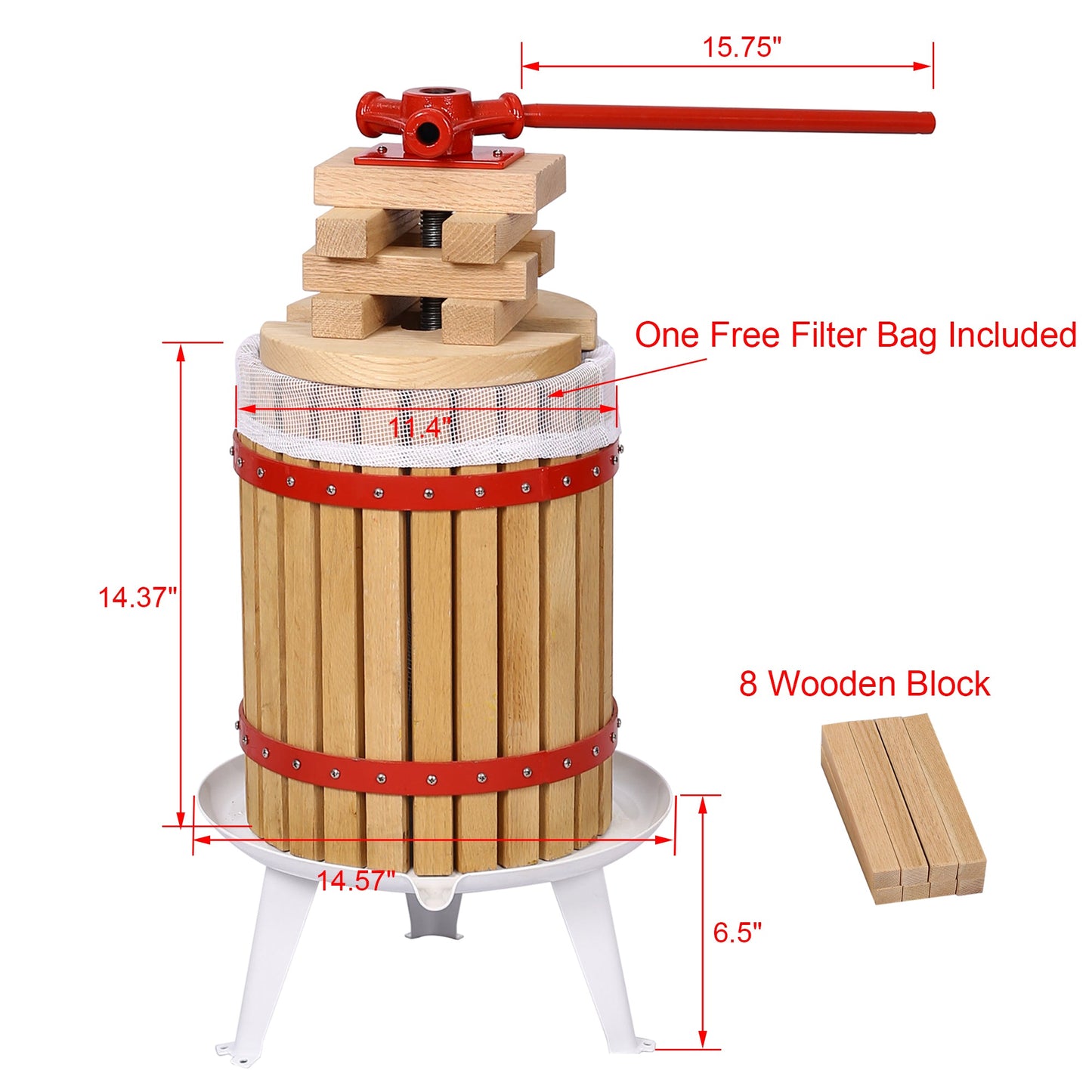 15.75"

One Free Filter Bag Included

11.4"

14.37"

8 Wooden Block

14.57"

6.5"