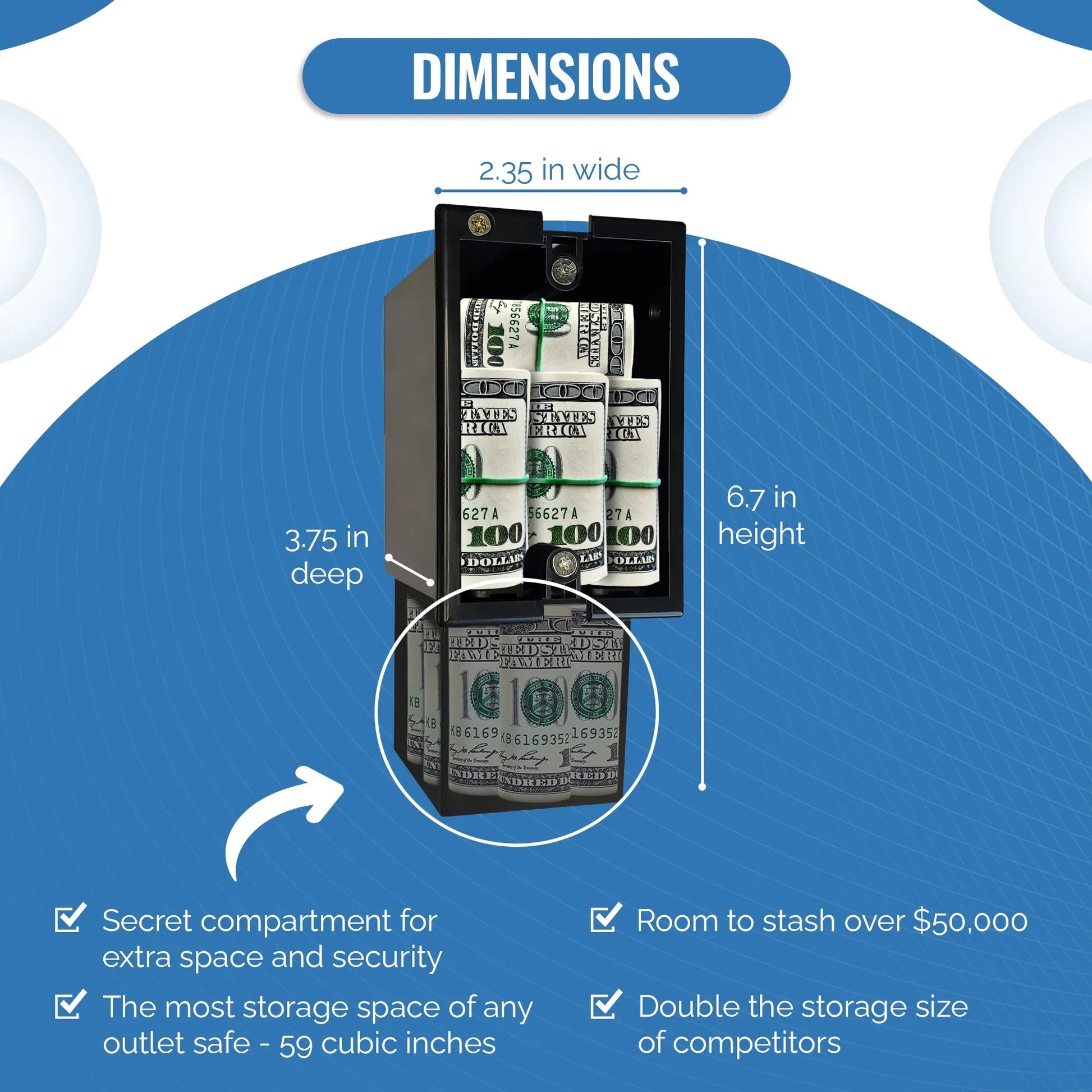 DIMENSIONS

2.35 in wide

3.75 in deep

6.7 in height

Secret compartment for extra space and security

The most storage space of any outlet safe - 59 cubic inches

Room to stash over $50,000

Double the storage size of competitors