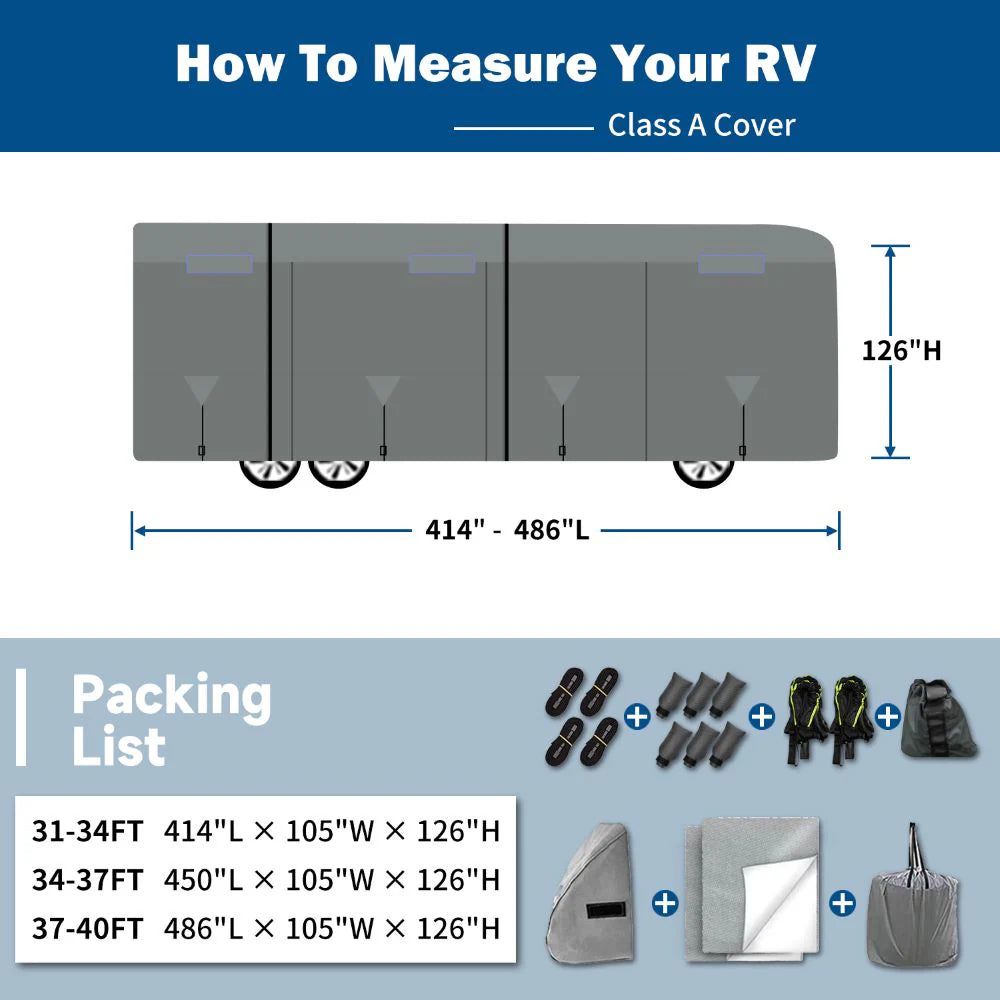 How To Measure Your RV

Class A Cover

126"H

414" - 486"L

Packing List

31-34FT 414"L × 105"W × 126"H
34-37FT 450"L × 105"W × 126"H
37-40FT 486"L × 105"W × 126"H