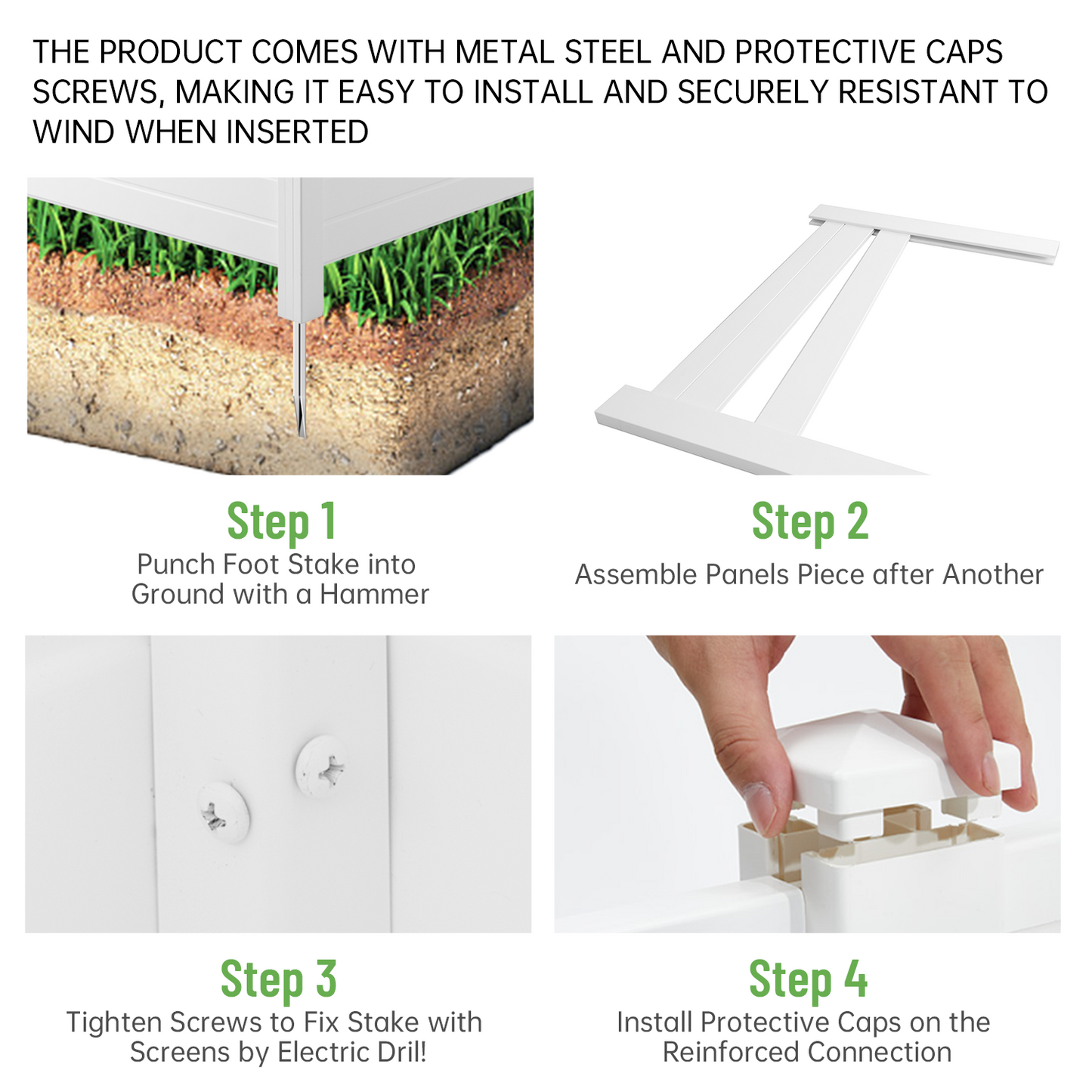 THE PRODUCT COMES WITH METAL STEEL AND PROTECTIVE CAPS SCREWS, MAKING IT EASY TO INSTALL AND SECURELY RESISTANT TO WIND WHEN INSERTED

Step 1
Punch Foot Stake into Ground with a Hammer

Step 2
Assemble Panels Piece after Another

Step 3
Tighten Screws to Fix Stake with Screens by Electric Dril!

Step 4
Install Protective Caps on the Reinforced Connection