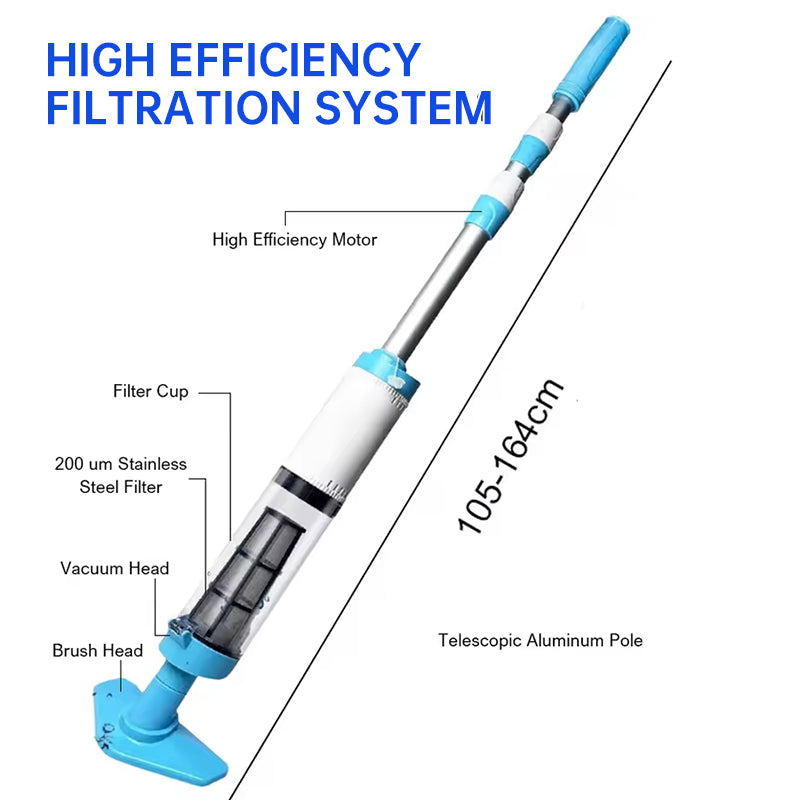 HIGH EFFICIENCY FILTRATION SYSTEM

High Efficiency Motor

Filter Cup

200 um Stainless Steel Filter

Vacuum Head

Brush Head

105-164cm

Telescopic Aluminum Pole