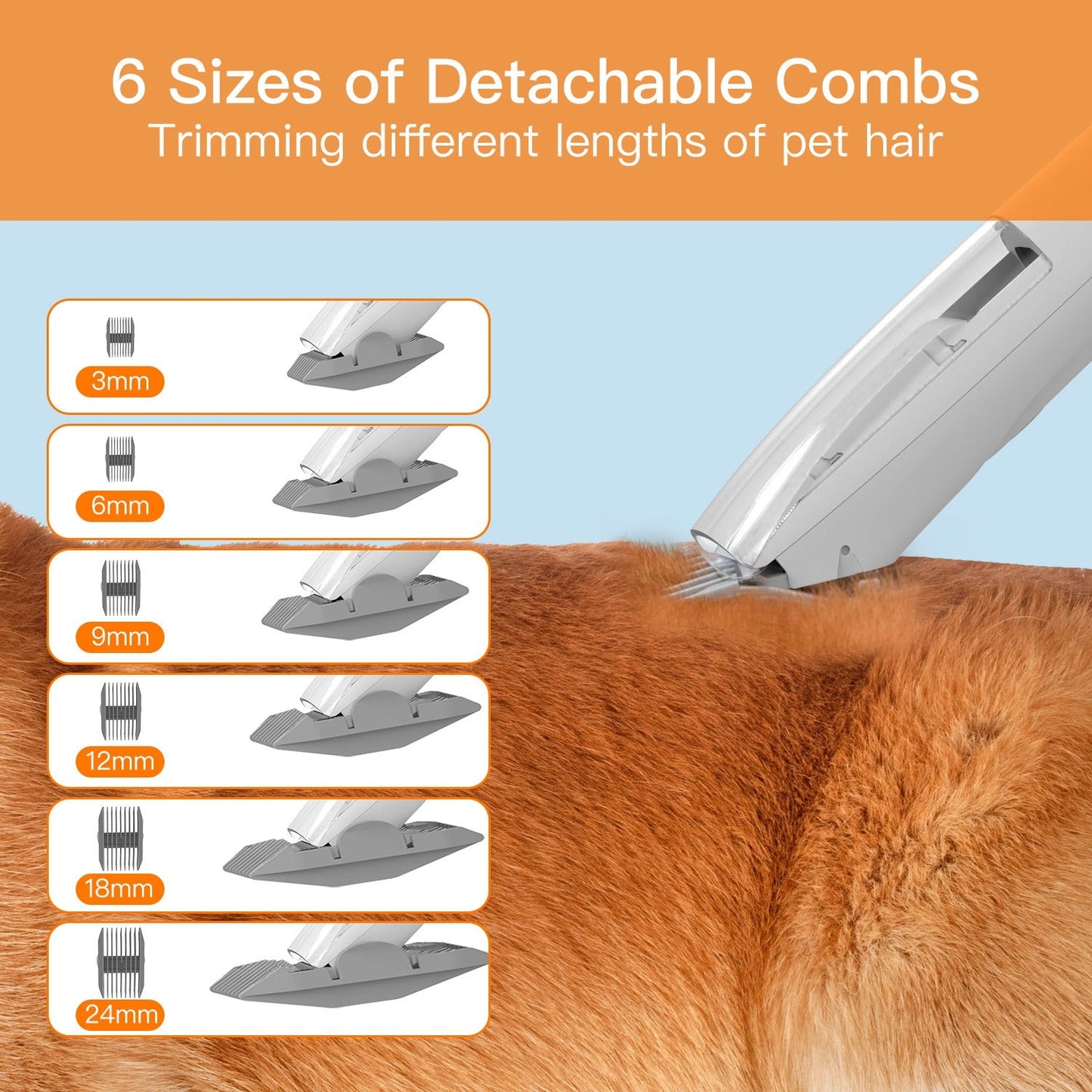 6 Sizes of Detachable Combs
Trimming different lengths of pet hair

3mm

6mm

9mm

12mm

18mm

24mm