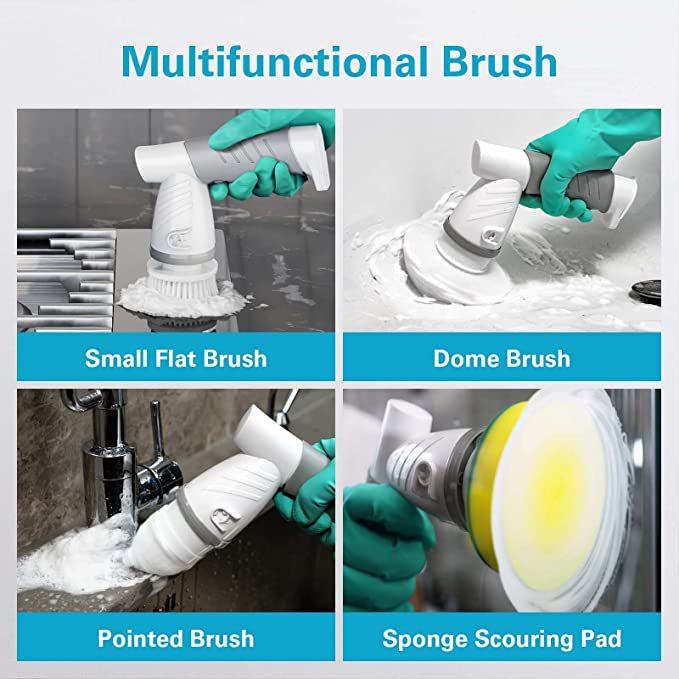 Multifunctional Brush

Small Flat Brush

Dome Brush

Pointed Brush

Sponge Scouring Pad