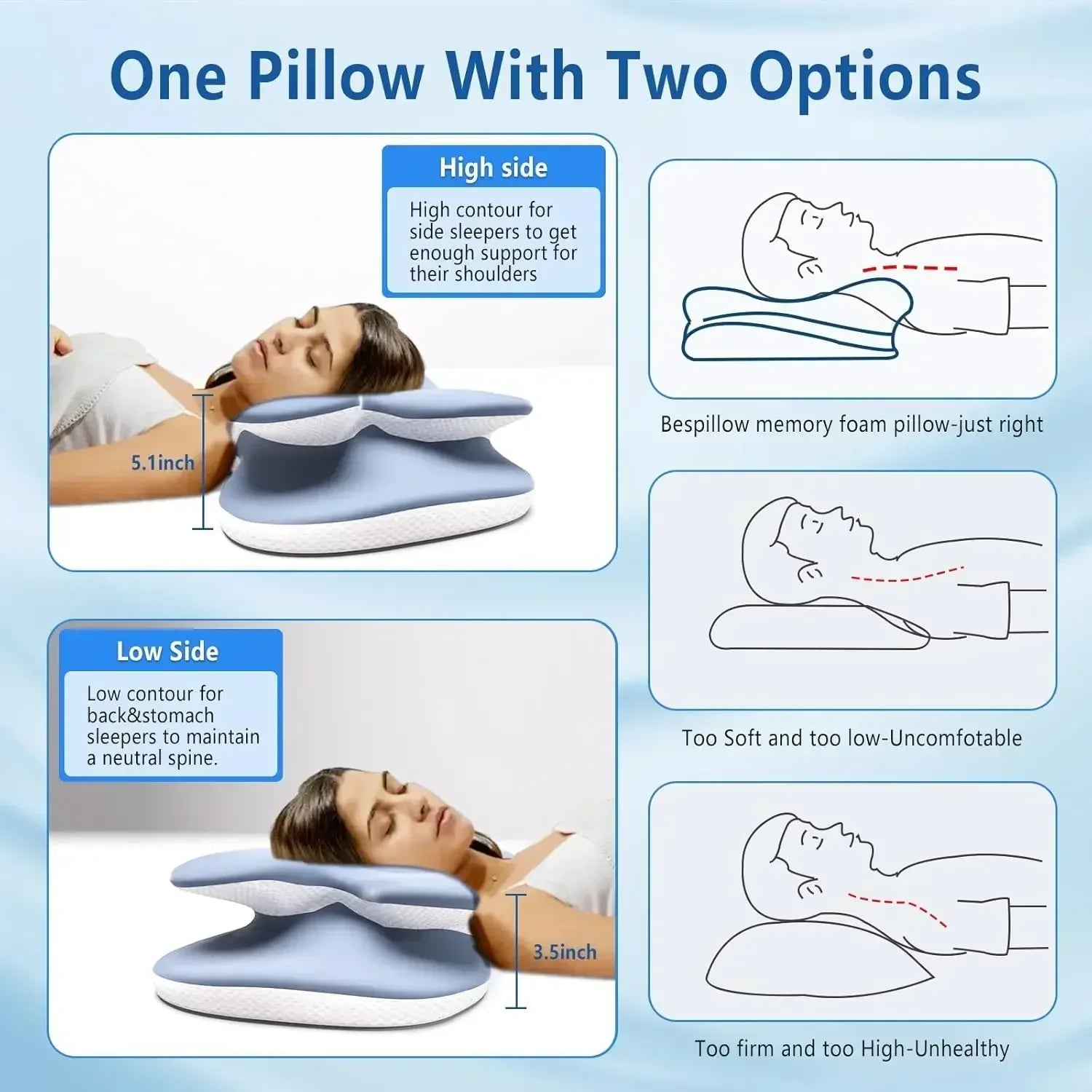 One Pillow With Two Options

High side

High contour for side sleepers to get enough support for their shoulders

5.1inch

Low Side

Low contour for back&stomach sleepers to maintain a neutral spine.

3.5inch

Bespillow memory foam pillow-just right

Too Soft and too low-Uncomfotable

Too firm and too High-Unhealthy