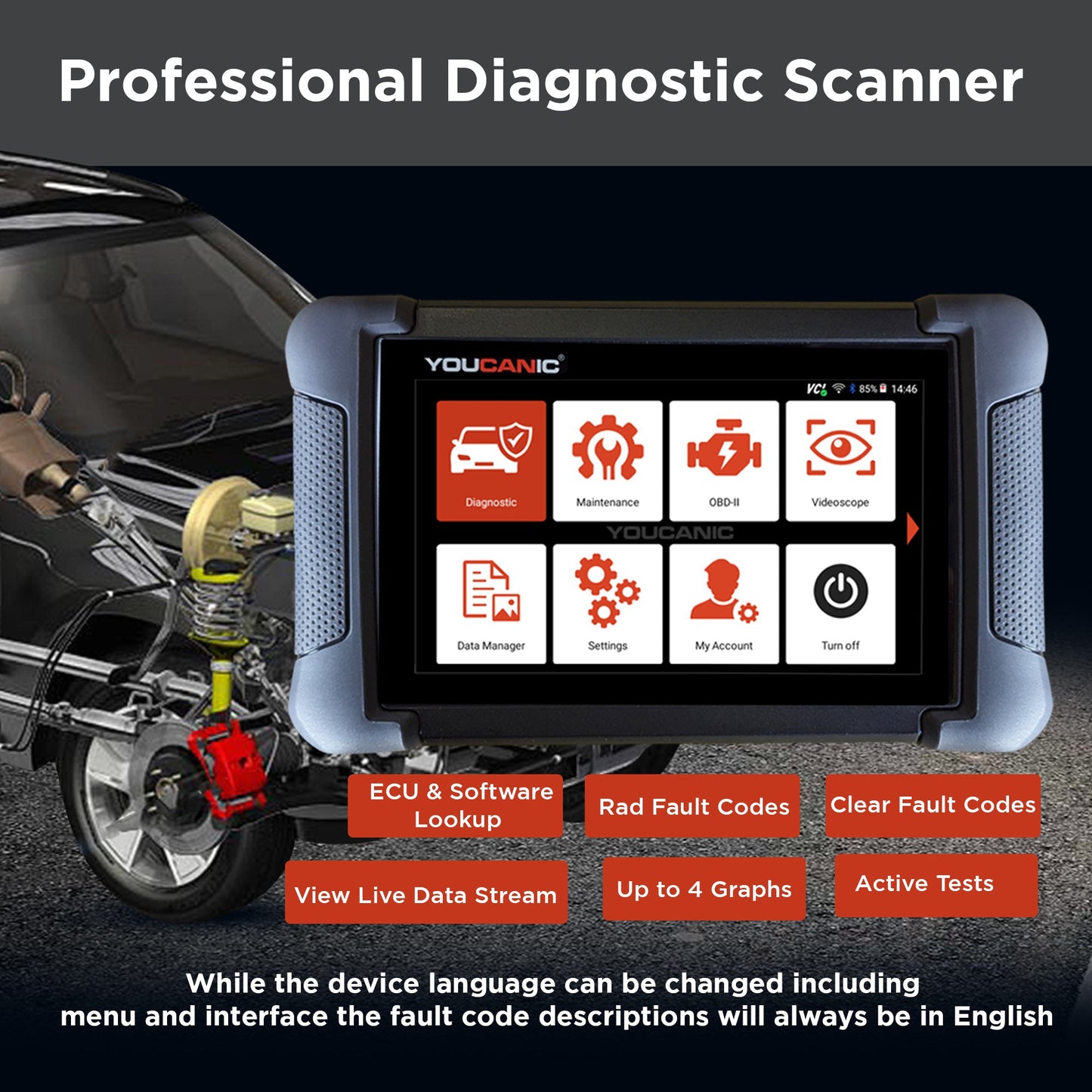 Professional Diagnostic Scanner

YOUCANIC®

VCI 85% 14:46

Diagnostic

Maintenance

OBD-II

Videoscope

YOUCANIC

Data Manager

Settings

My Account

Turn off

ECU & Software Lookup

Rad Fault Codes

Clear Fault Codes

View Live Data Stream

Up to 4 Graphs

Active Tests

While the device language can be changed including menu and interface the fault code descriptions will always be in English