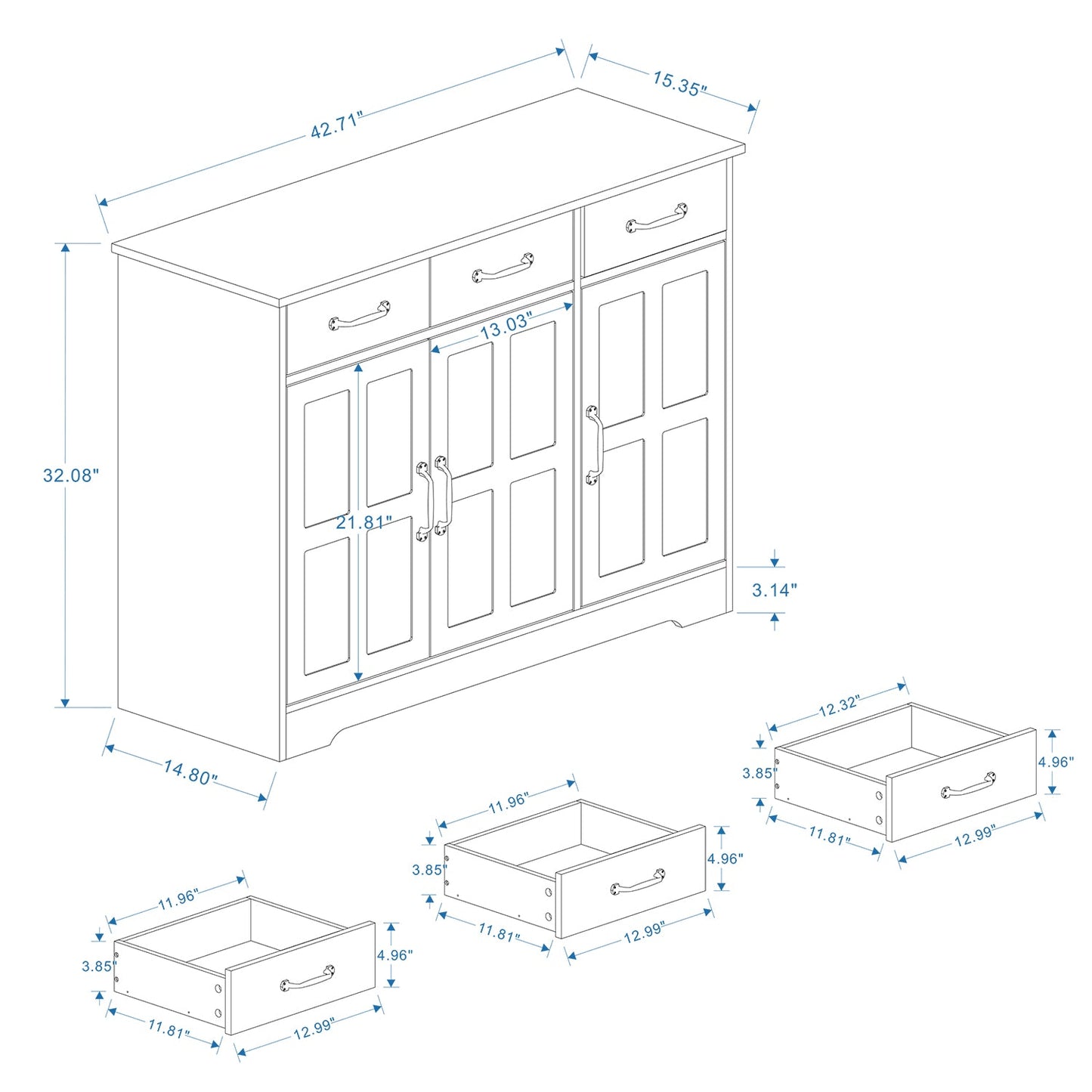 42.71"
15.35"
32.08"
13.03"
21.81"
3.14"
14.80"
12.32"
3.85"
4.96"
11.81"
12.99"
11.96"
3.85"
4.96"
11.81"
12.99"
11.96"
3.85"
4.96"
11.81"
12.99"